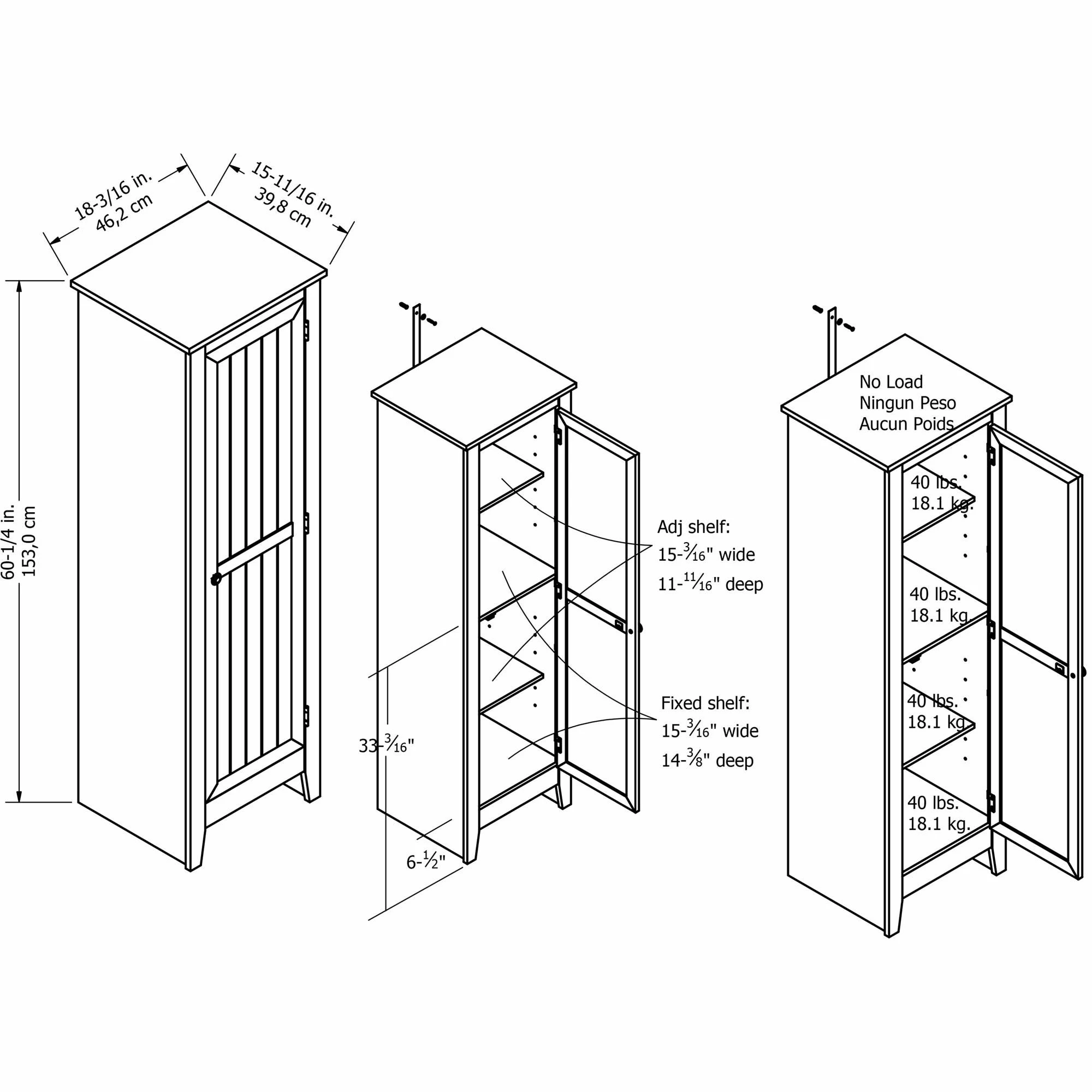 18-3/16 in.
46,2 cm

15-11/16 in.
39,8 cm

60-1/4 in.
153,0 cm

Adj shelf:
15-$\frac{3}{16}$" wide
11-$\frac{11}{16}$" deep

Fixed shelf:
15-$\frac{3}{16}$" wide
14-$\frac{3}{8}$" deep

33-$\frac{3}{16}$"

6-$\frac{1}{2}$"

No Load
Ningun Peso
Aucun Poids

40 lbs.
18.1 kg.

40 lbs.
18.1 kg.

40 lbs.
18.1 kg.

40 lbs.
18.1 kg.